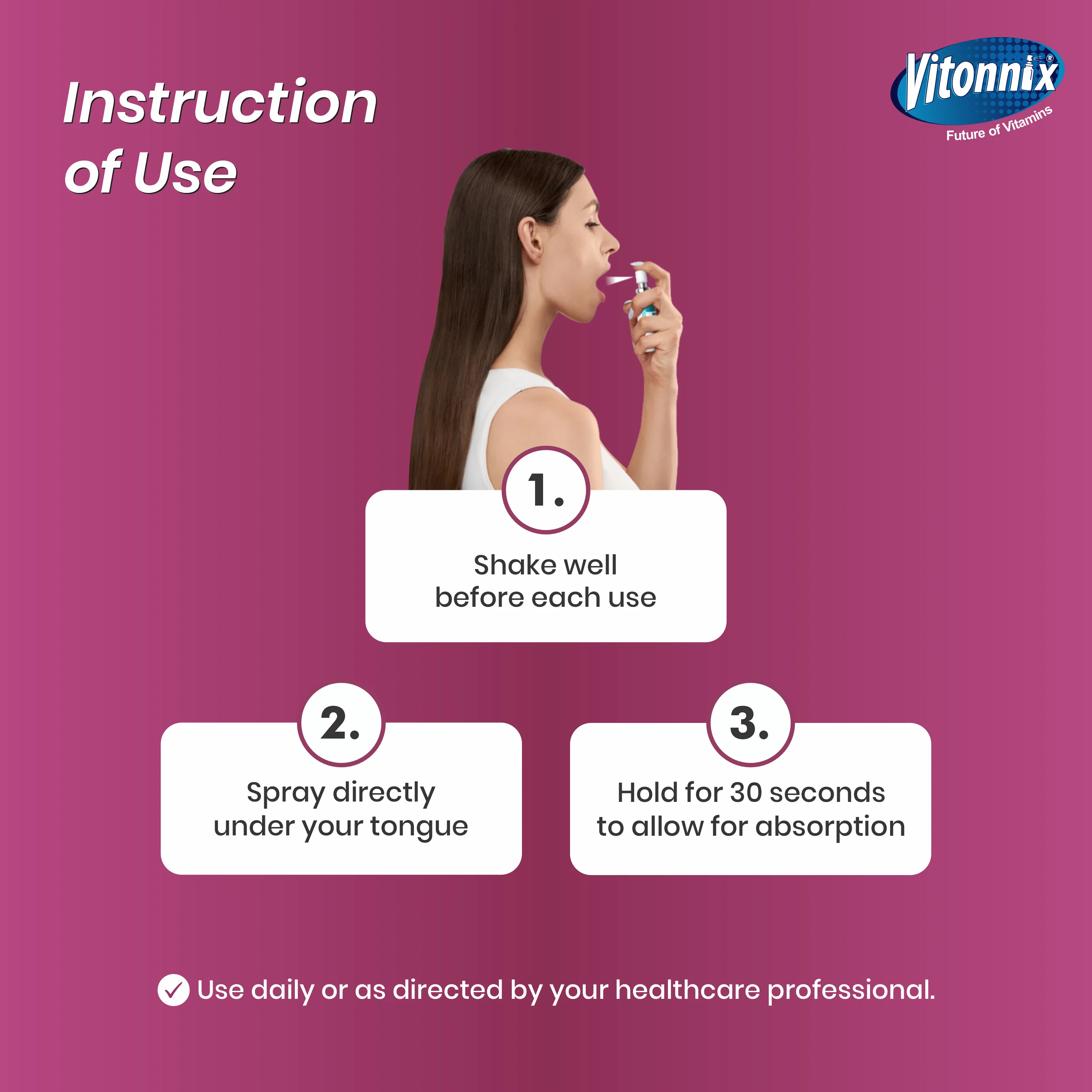 Instruction of Use

Vitonnix®
Future of Vitamins

1.
Shake well before each use

2.
Spray directly under your tongue

3.
Hold for 30 seconds to allow for absorption

Use daily or as directed by your healthcare professional.