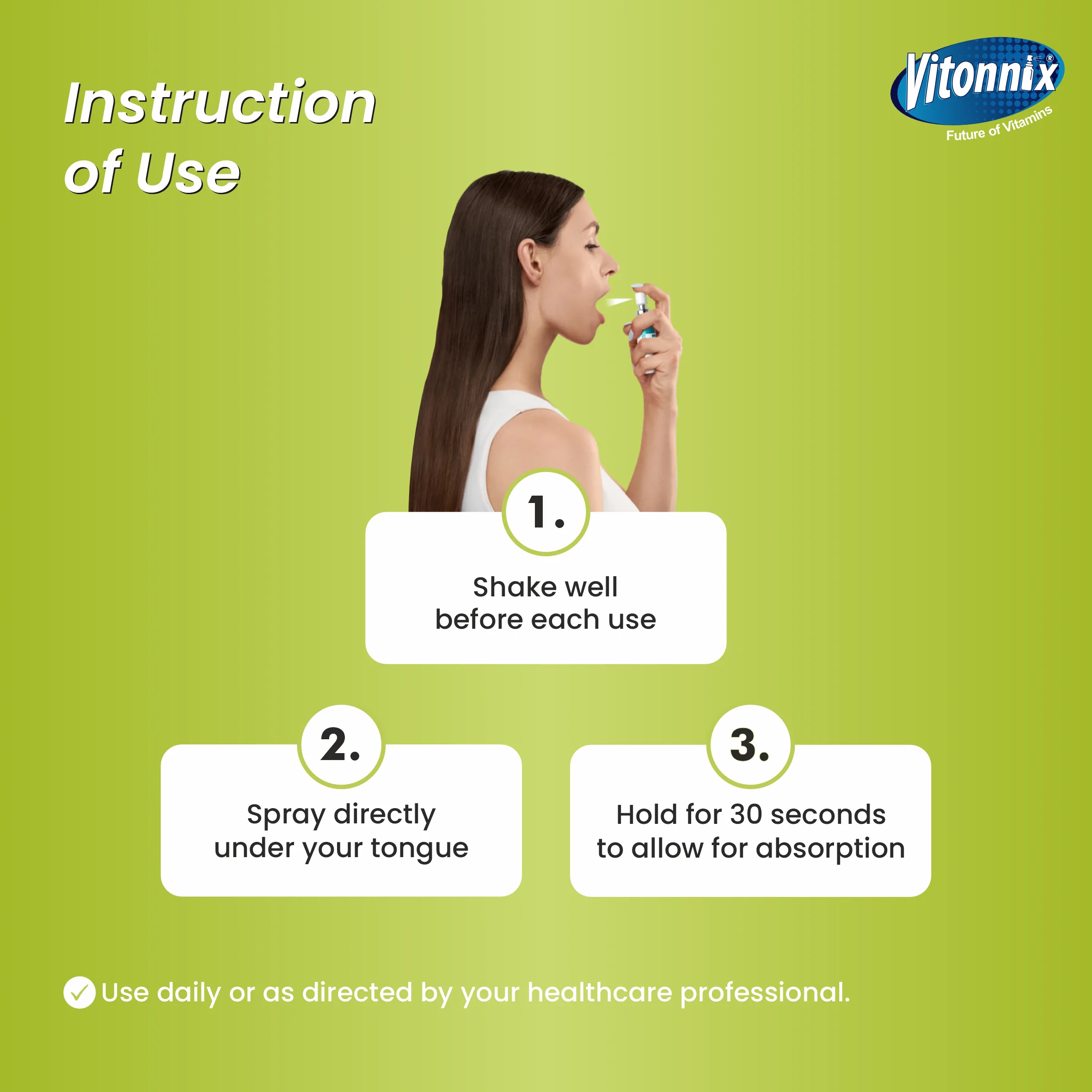 Instruction of Use

Vitonnix®
Future of Vitamins

1.
Shake well before each use

2.
Spray directly under your tongue

3.
Hold for 30 seconds to allow for absorption

Use daily or as directed by your healthcare professional.