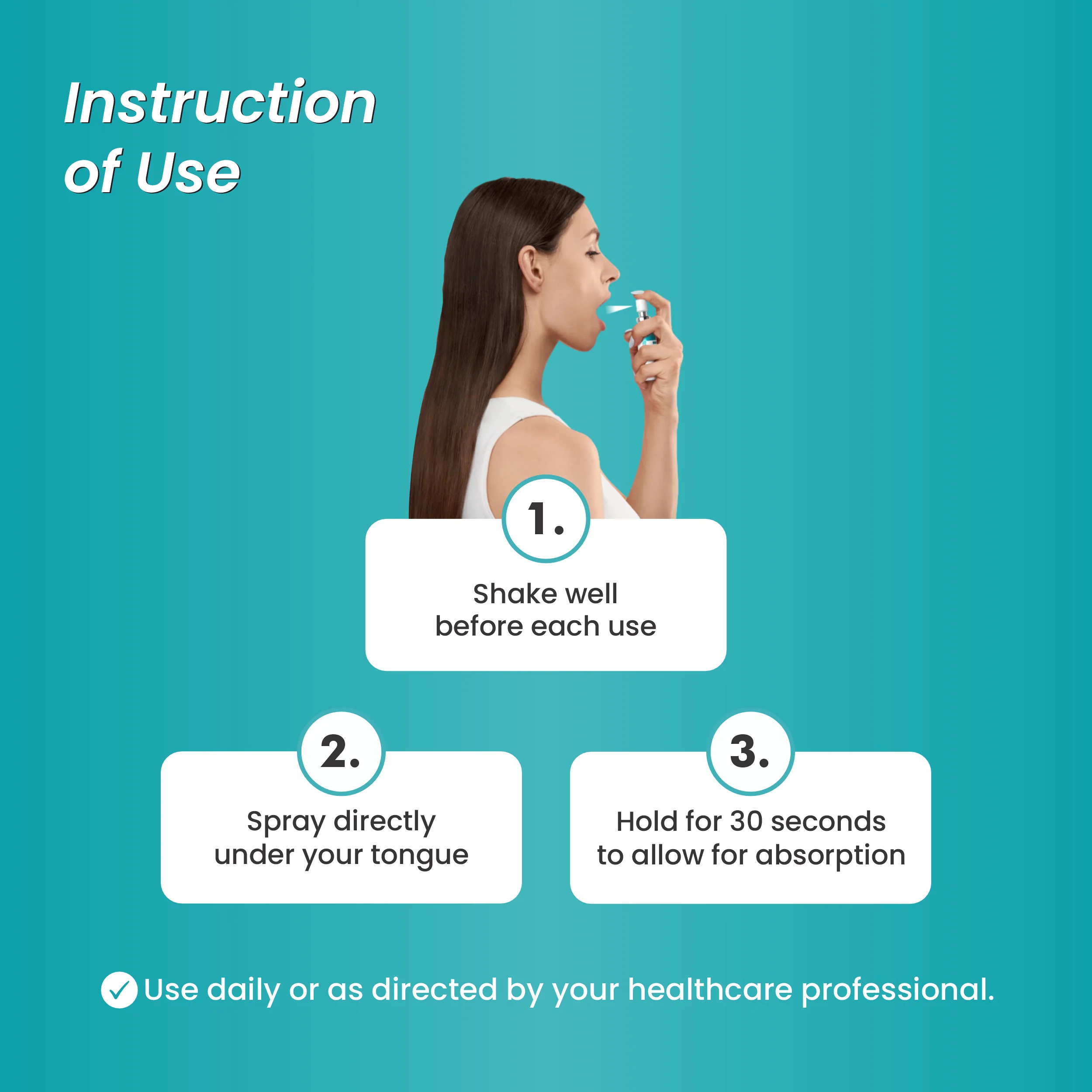 Instruction of Use

1.

Shake well before each use

2.

Spray directly under your tongue

3.

Hold for 30 seconds to allow for absorption

Use daily or as directed by your healthcare professional.