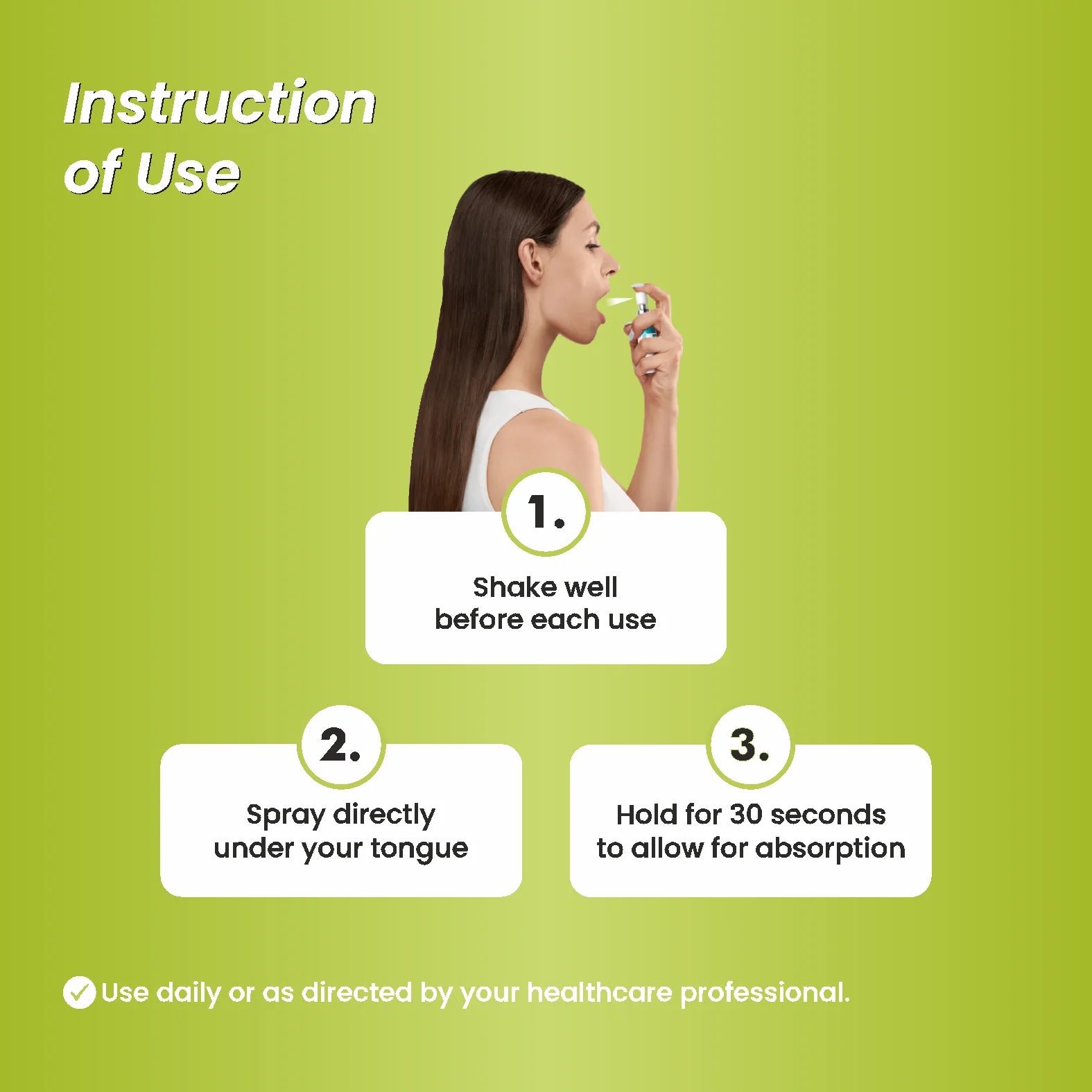 Instruction of Use

1.
Shake well before each use

2.
Spray directly under your tongue

3.
Hold for 30 seconds to allow for absorption

Use daily or as directed by your healthcare professional.