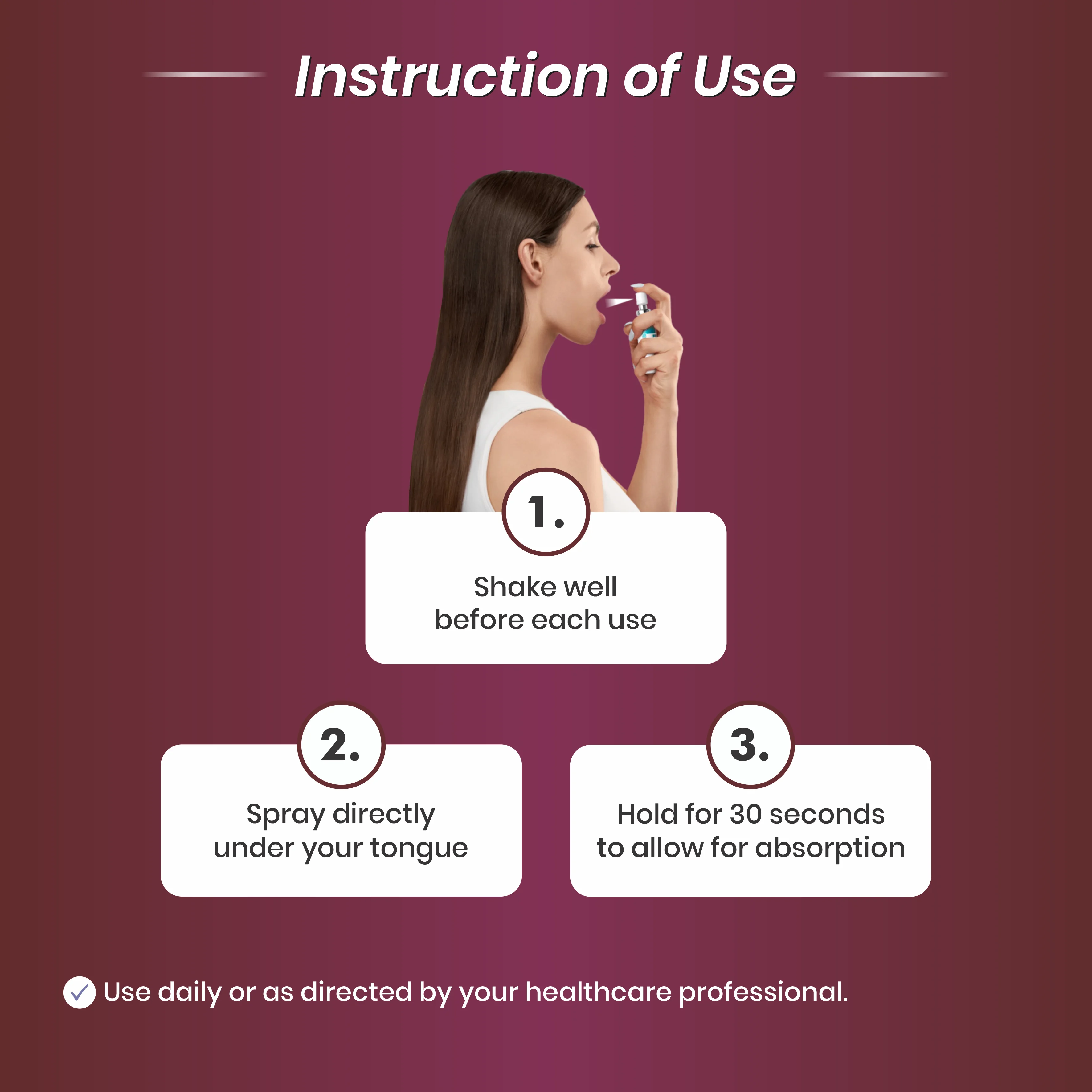 Instruction of Use

1.

Shake well
before each use

2.

Spray directly
under your tongue

3.

Hold for 30 seconds
to allow for absorption

Use daily or as directed by your healthcare professional.