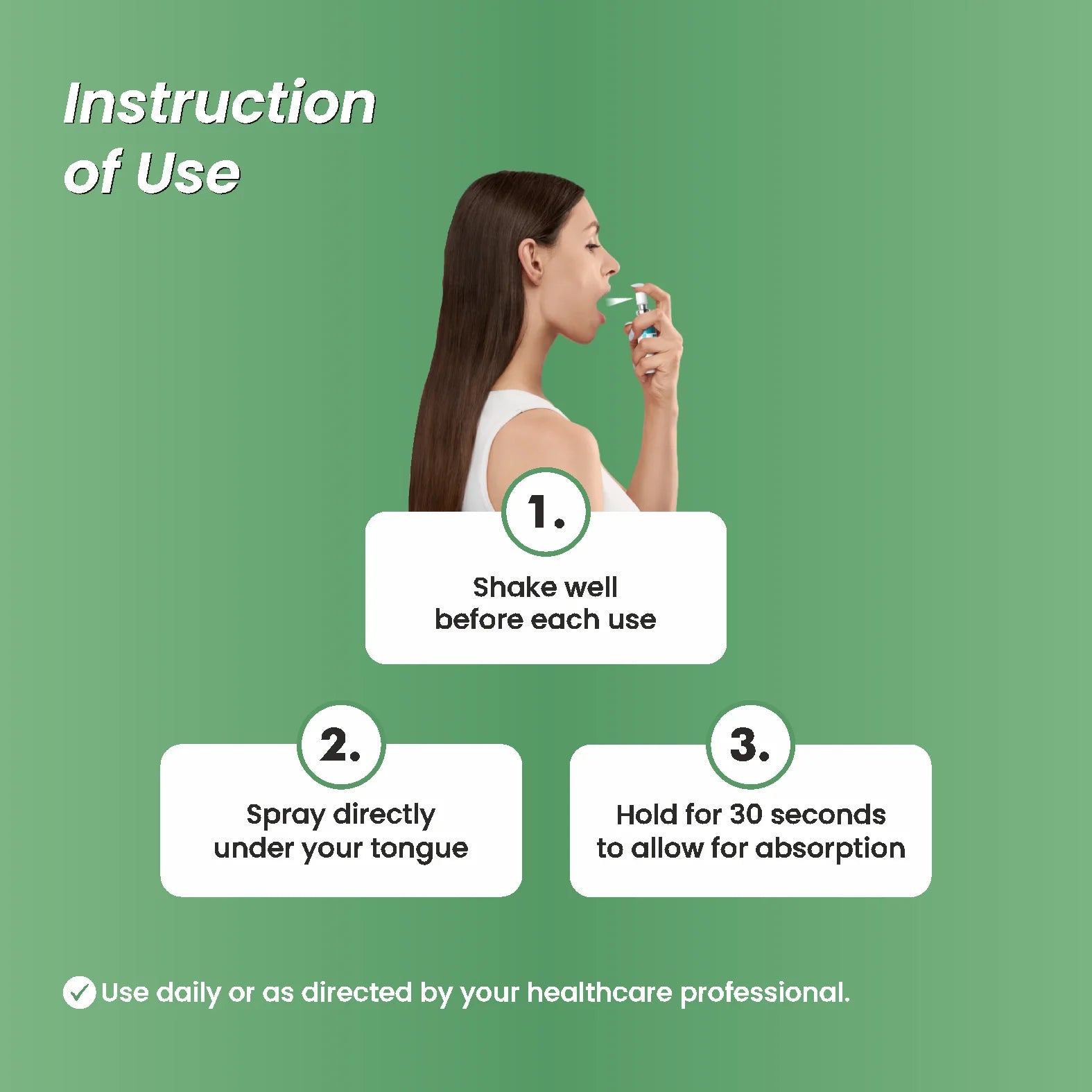 Instruction of Use

1.

Shake well before each use

2.

Spray directly under your tongue

3.

Hold for 30 seconds to allow for absorption

Use daily or as directed by your healthcare professional.