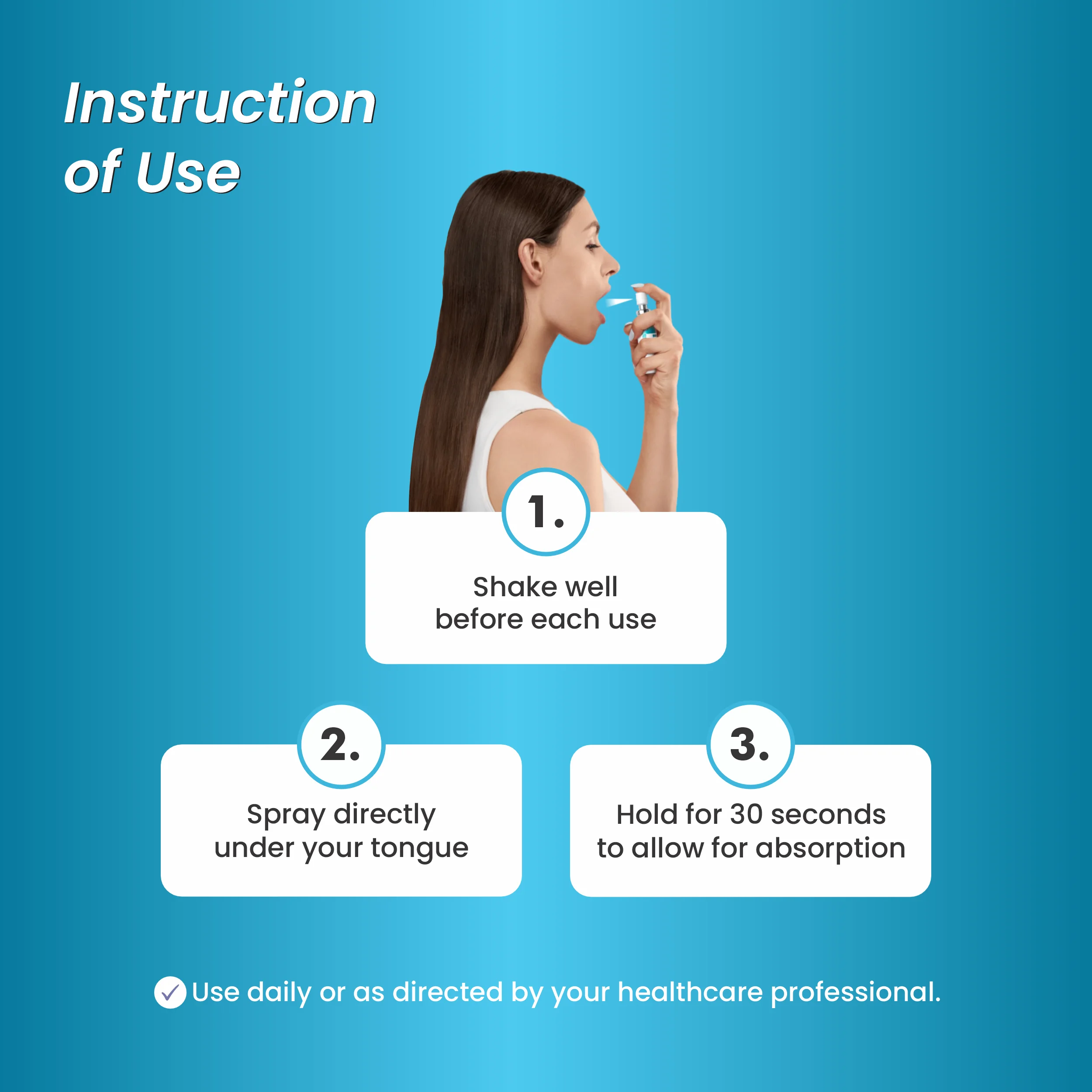 Instruction of Use

1.

Shake well before each use

2.

Spray directly under your tongue

3.

Hold for 30 seconds to allow for absorption

Use daily or as directed by your healthcare professional.