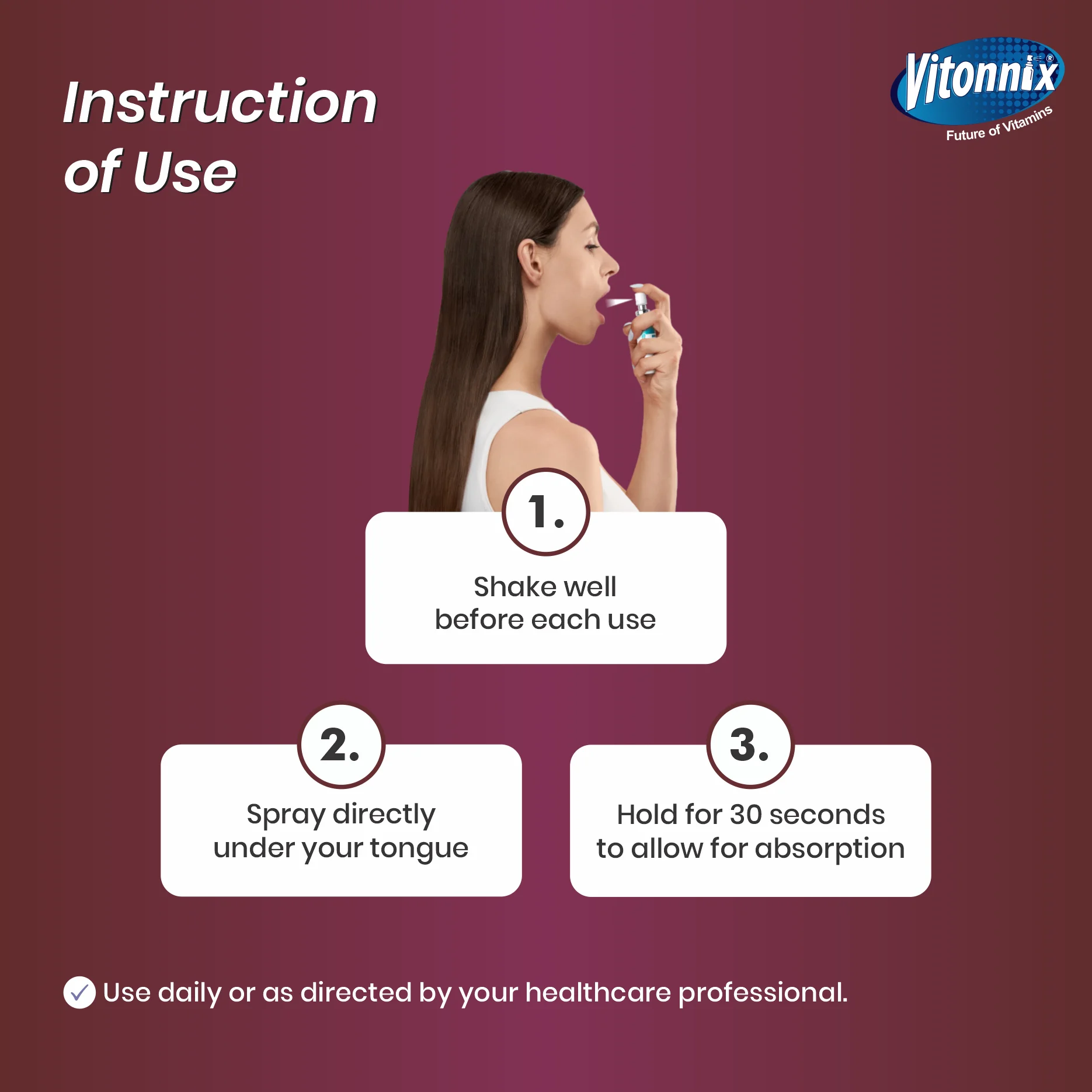 Instruction of Use

Vitonnix®
Future of Vitamins

1.
Shake well before each use

2.
Spray directly under your tongue

3.
Hold for 30 seconds to allow for absorption

Use daily or as directed by your healthcare professional.